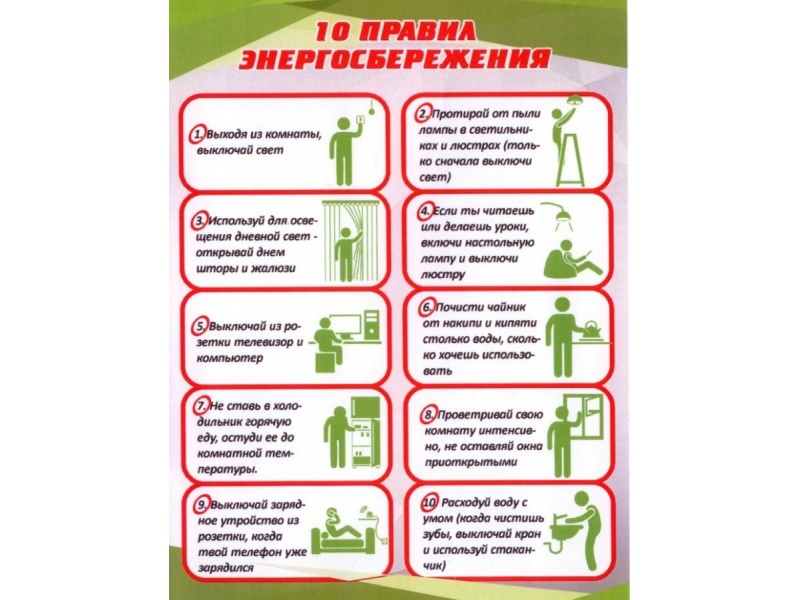 10 ПРАВИЛ ЭНЕРГОСБЕРЕЖЕНИЯ

1. Выходя из комнаты, выключай свет

2. Протирай от пыли лампы в светильниках и люстрах (только сначала выключи свет)

3. Используй для освещения дневной свет - открывай днем шторы и жалюзи

4. Если ты читаешь или делаешь уроки, включи настольную лампу и выключи люстру

5. Выключай из розетки телевизор и компьютер

6. Почисти чайник от накипи и кипяти столько воды, сколько хочешь использовать

7. Не ставь в холодильник горячую еду, остуди ее до комнатной температуры.

8. Проветривай свою комнату интенсивно, не оставляй окна приоткрытыми

9. Выключай зарядное утройство из розетки, когда твой телефон уже зарядился

10. Расходуй воду с умом (когда чистишь зубы, выключай кран и используй стаканчик)